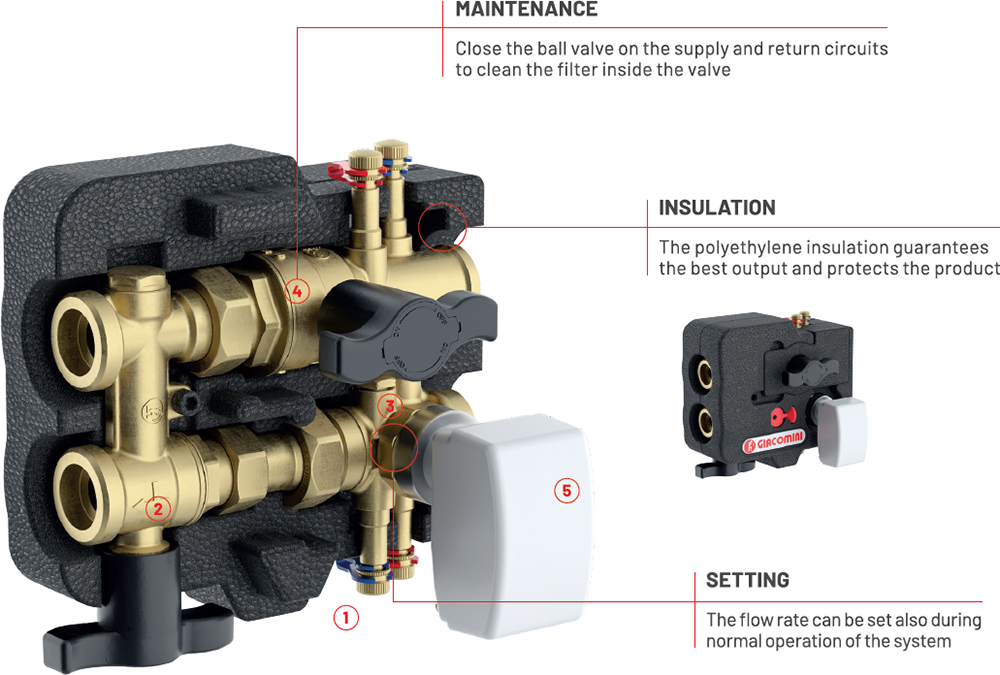 MAINTENANCE

Close the ball valve on the supply and return circuits to clean the filter inside the valve

INSULATION

The polyethylene insulation guarantees the best output and protects the product

4

3

2

5

1

GIACOMINI

SETTING

The flow rate can be set also during normal operation of the system